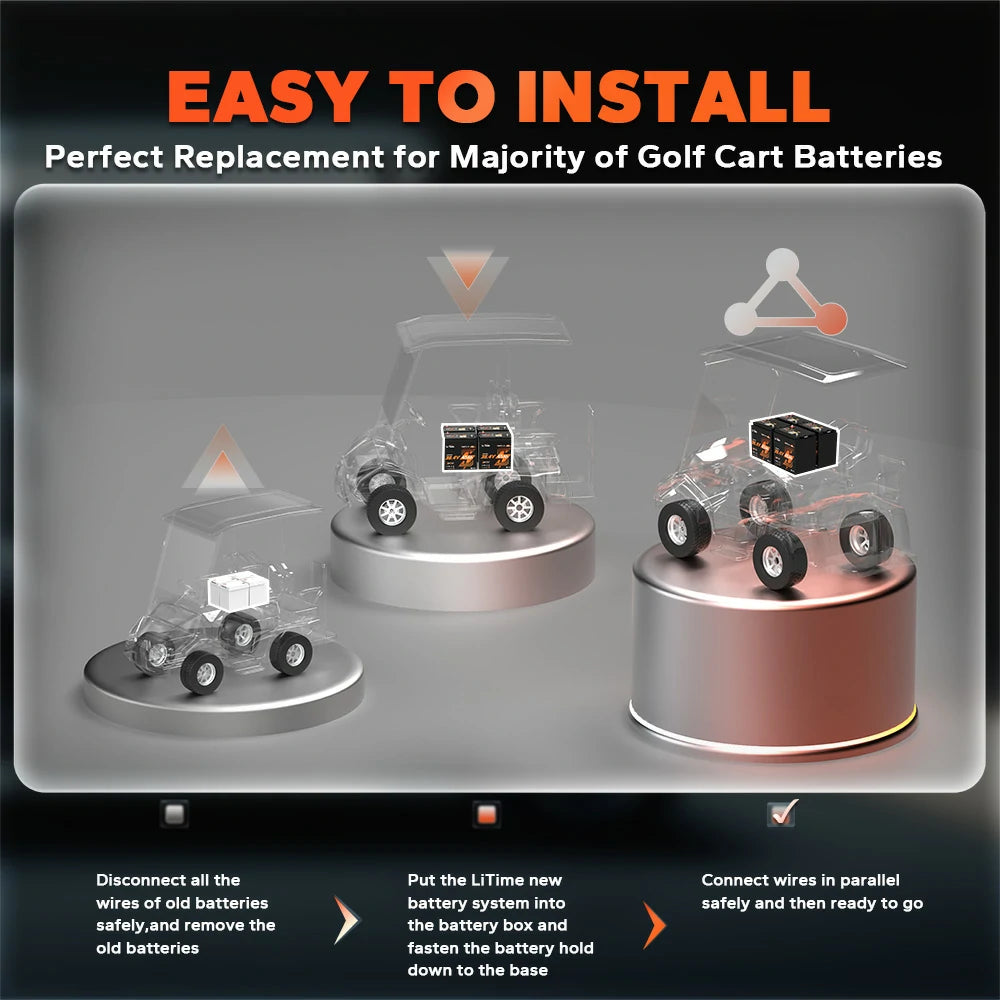 EASY TO INSTALL

Perfect Replacement for Majority of Golf Cart Batteries

Disconnect all the wires of old batteries safely,and remove the old batteries

Put the LiTime new battery system into the battery box and fasten the battery hold down to the base

Connect wires in parallel safely and then ready to go